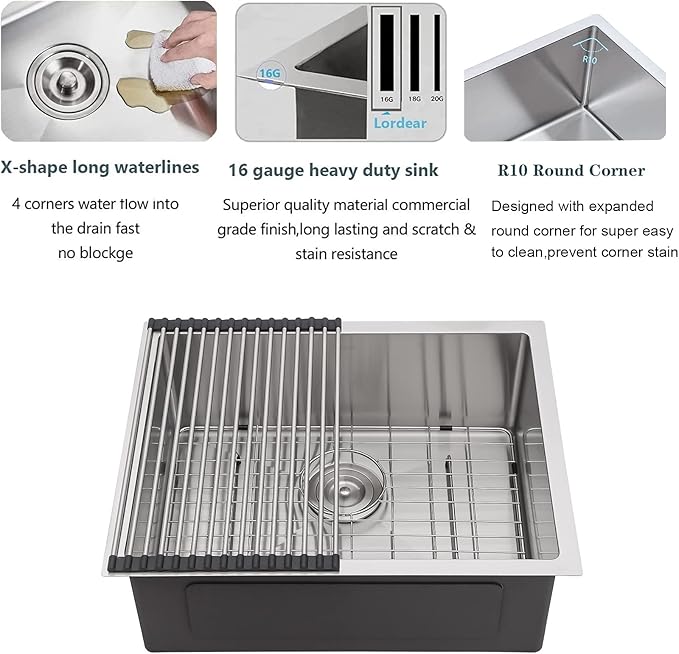 16G

16G 18G 20G

Lordear

R10

X-shape long waterlines

4 corners water flow into the drain fast no blockge

16 gauge heavy duty sink

Superior quality material commercial grade finish,long lasting and scratch & stain resistance

R10 Round Corner

Designed with expanded round corner for super easy to clean,prevent corner stain