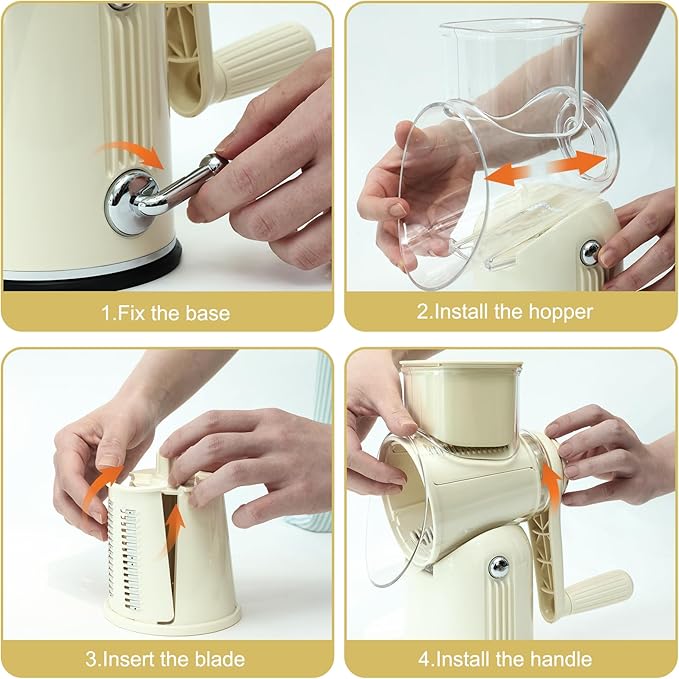 1.Fix the base

2.Install the hopper

3.Insert the blade

4.Install the handle