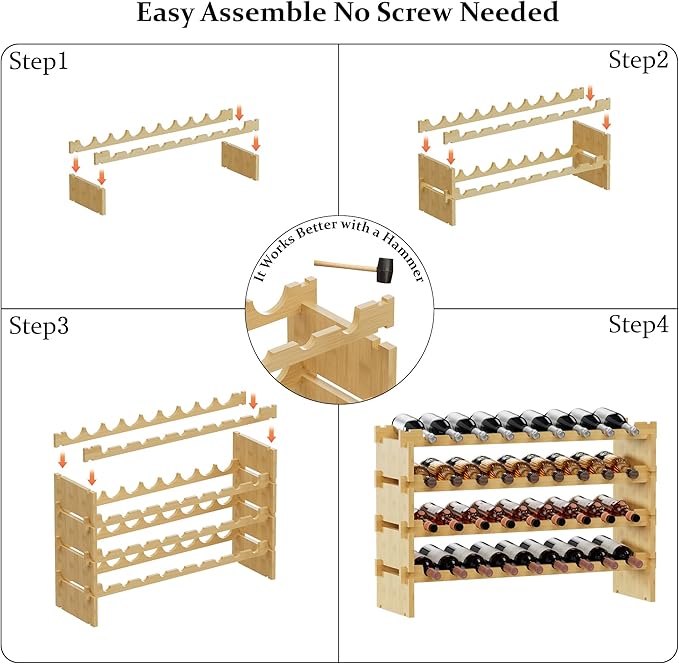 Easy Assemble No Screw Needed

Step1

Step2

It Works Better with a Hammer

Step3

Step4