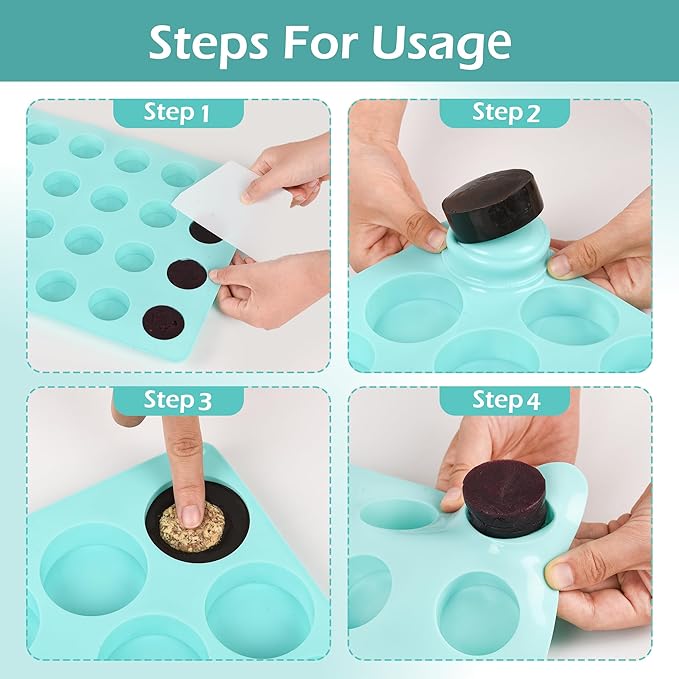 Steps For Usage

Step 1

Step 2

Step 3

Step 4