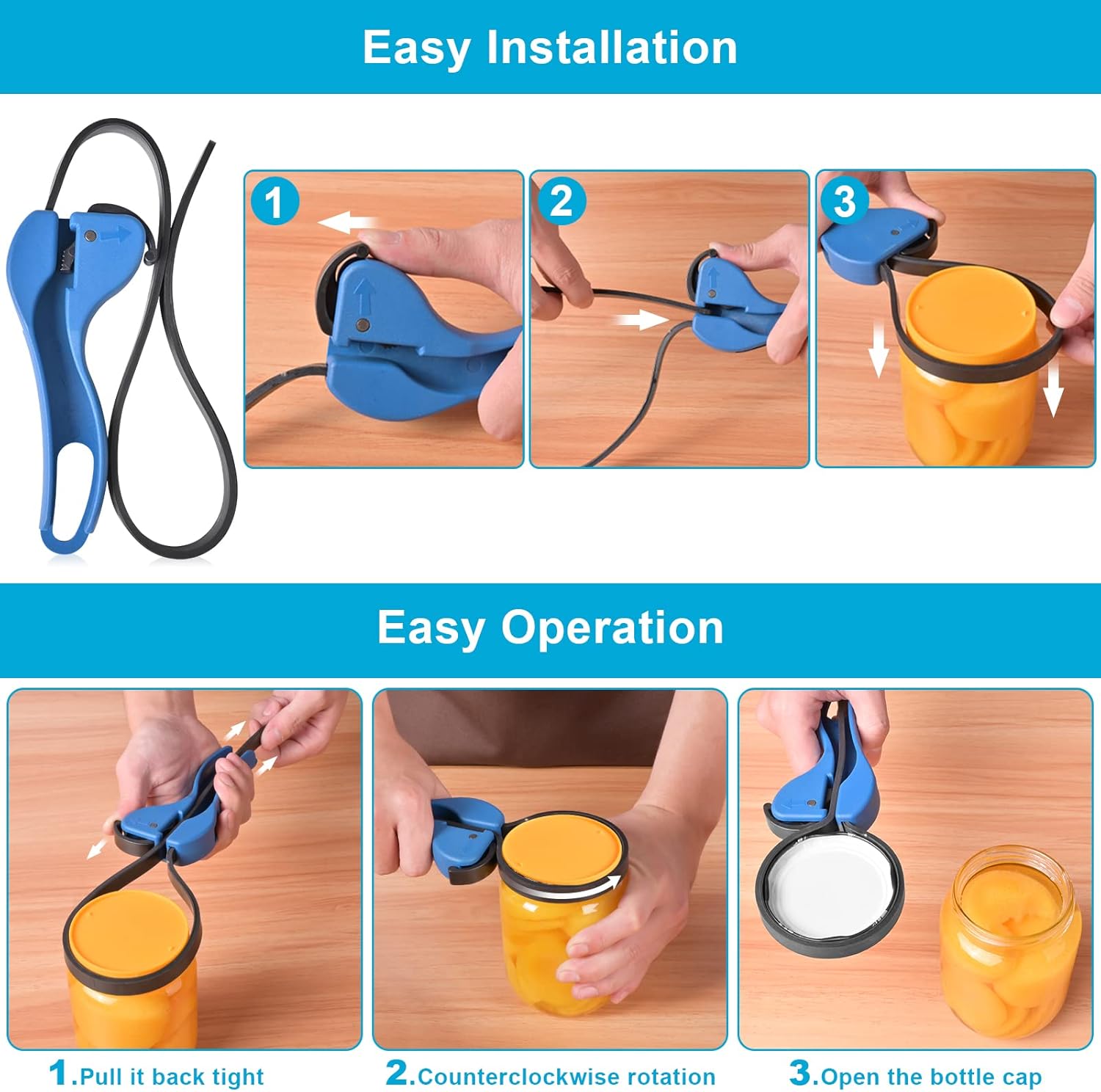 Easy Installation

1

2

3

Easy Operation

1.Pull it back tight

2.Counterclockwise rotation

3.Open the bottle cap