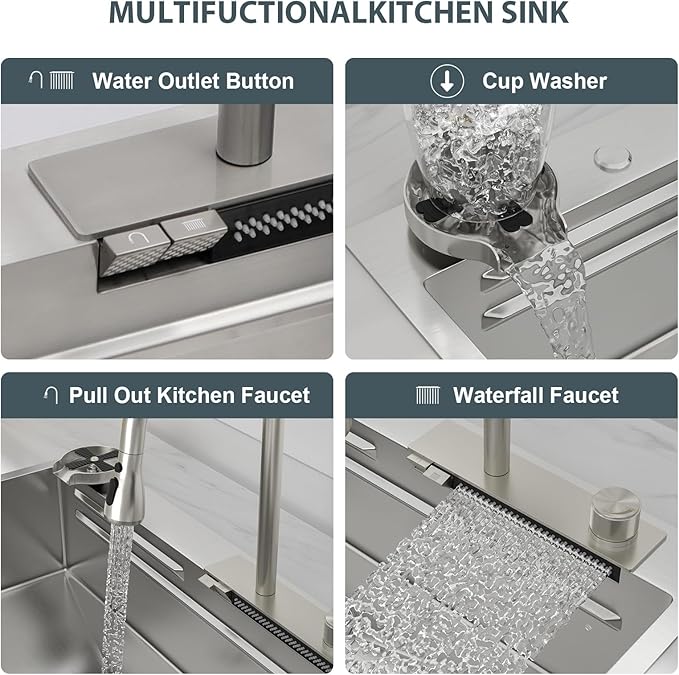 MULTIFUCTIONALKITCHEN SINK

Water Outlet Button

Cup Washer

Pull Out Kitchen Faucet

Waterfall Faucet