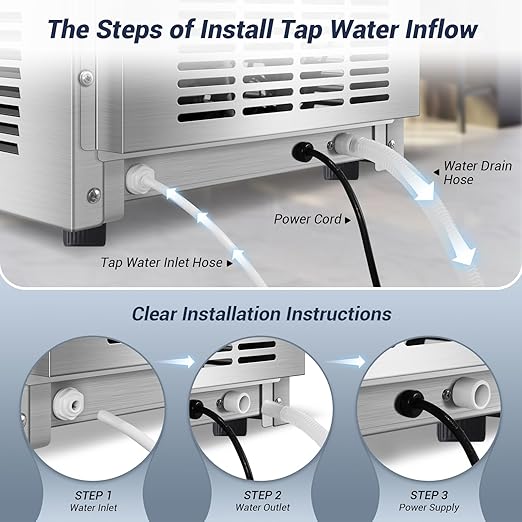 The Steps of Install Tap Water Inflow

Water Drain Hose

Power Cord

Tap Water Inlet Hose

Clear Installation Instructions

STEP 1
Water Inlet

STEP 2
Water Outlet

STEP 3
Power Supply