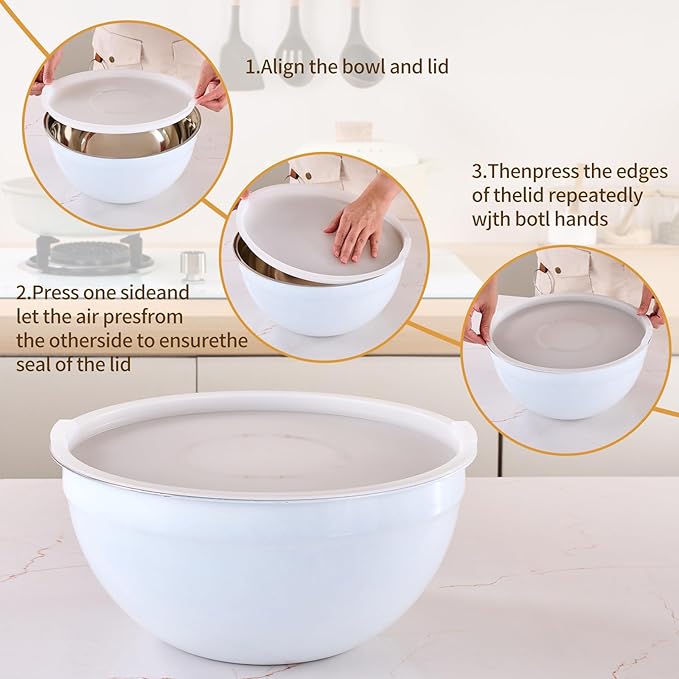 1.Align the bowl and lid

3.Thenpress the edges of thelid repeatedly wjth botl hands

2.Press one sideand let the air presfrom the otherside to ensurethe seal of the lid