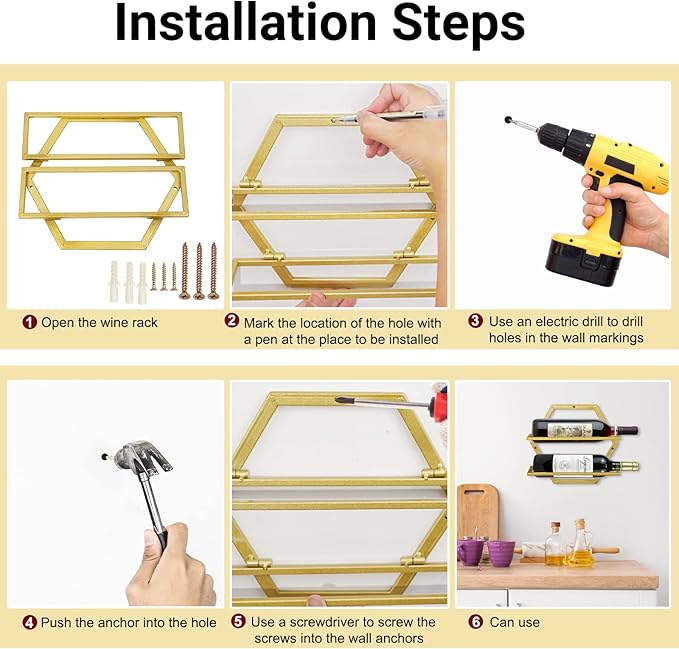 Installation Steps

1 Open the wine rack

2 Mark the location of the hole with a pen at the place to be installed

3 Use an electric drill to drill holes in the wall markings

4 Push the anchor into the hole

5 Use a screwdriver to screw the screws into the wall anchors

6 Can use