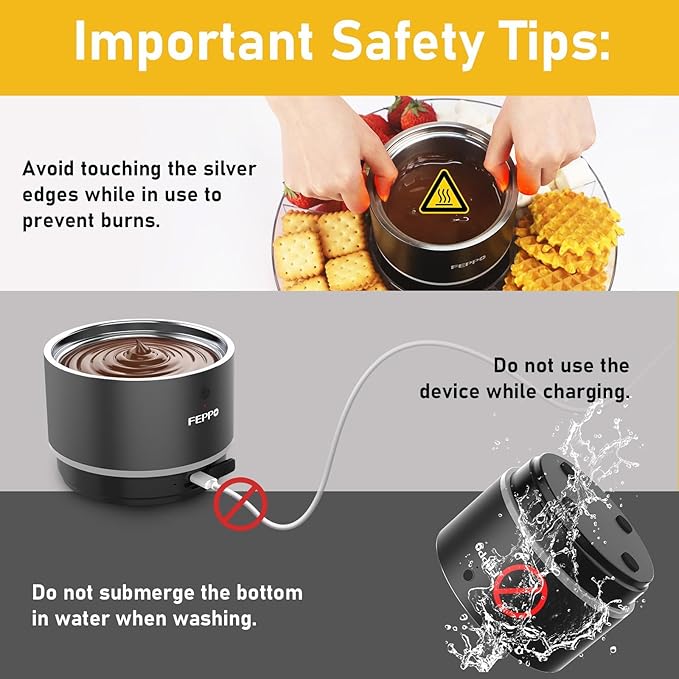 Important Safety Tips:

Avoid touching the silver edges while in use to prevent burns.

FEPPO

FEPPO

Do not use the device while charging.

Do not submerge the bottom in water when washing.