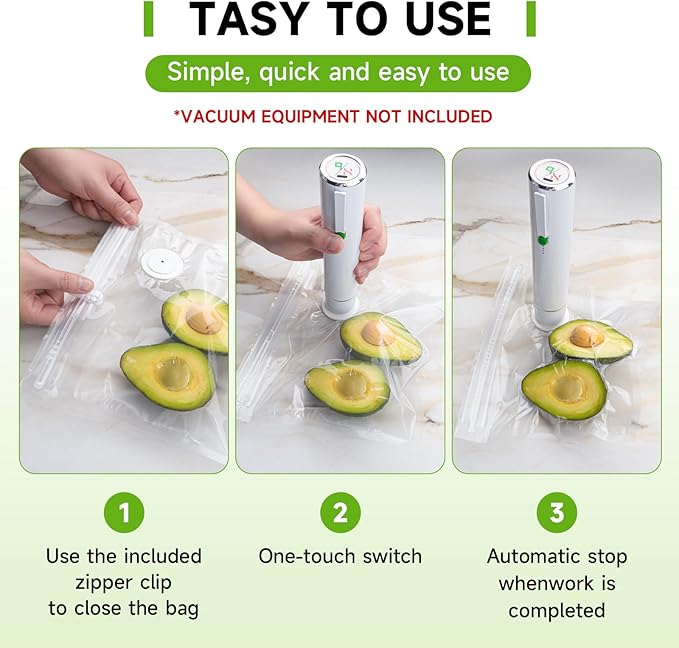 TASY TO USE

Simple, quick and easy to use

*VACUUM EQUIPMENT NOT INCLUDED

1

Use the included zipper clip to close the bag

2

One-touch switch

3

Automatic stop whenwork is completed