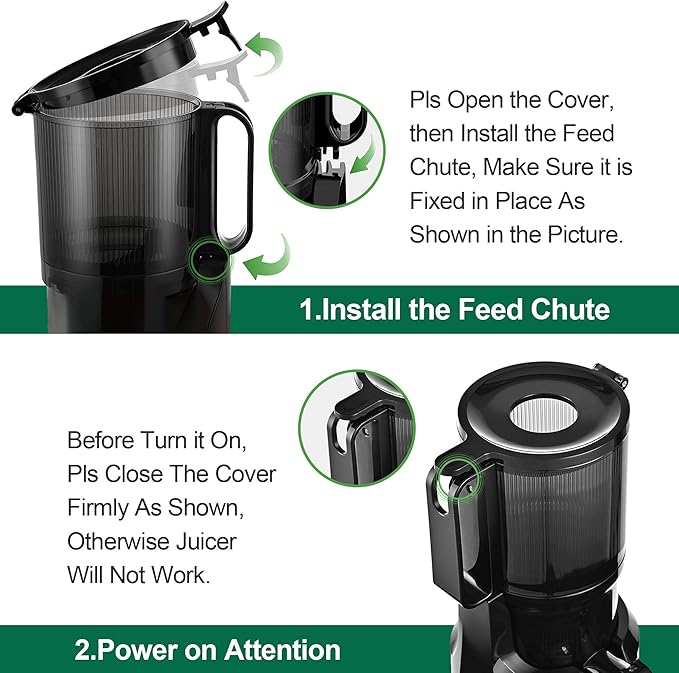 Pls Open the Cover, then Install the Feed Chute, Make Sure it is Fixed in Place As Shown in the Picture.

1.Install the Feed Chute

Before Turn it On, Pls Close The Cover Firmly As Shown, Otherwise Juicer Will Not Work.

2.Power on Attention