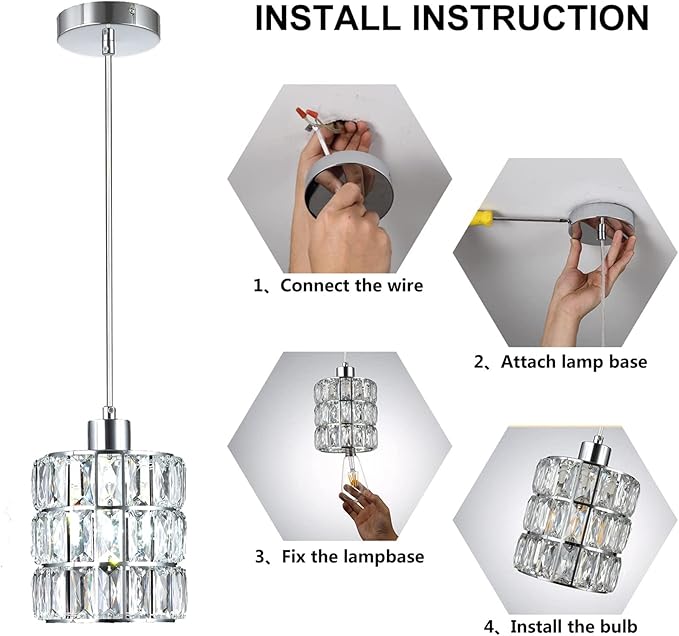 INSTALL INSTRUCTION

1、Connect the wire

2、Attach lamp base

3、Fix the lampbase

4、Install the bulb