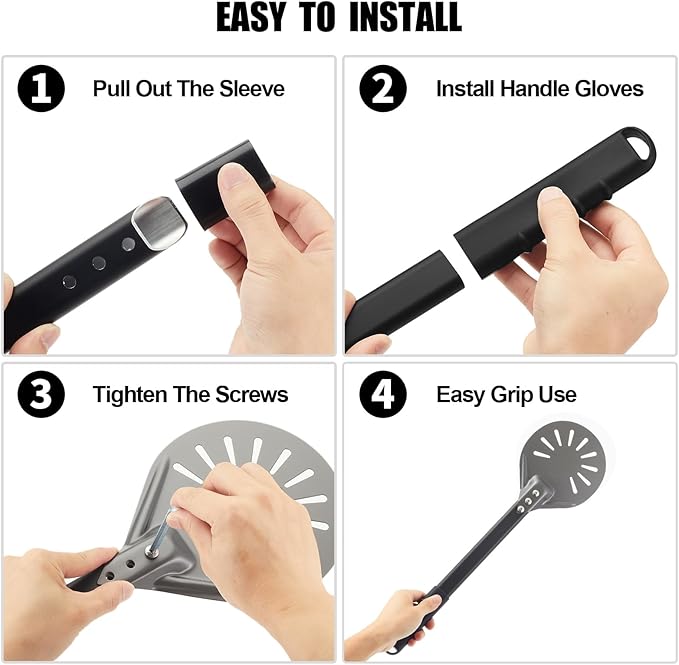 EASY TO INSTALL

1 Pull Out The Sleeve

2 Install Handle Gloves

3 Tighten The Screws

4 Easy Grip Use