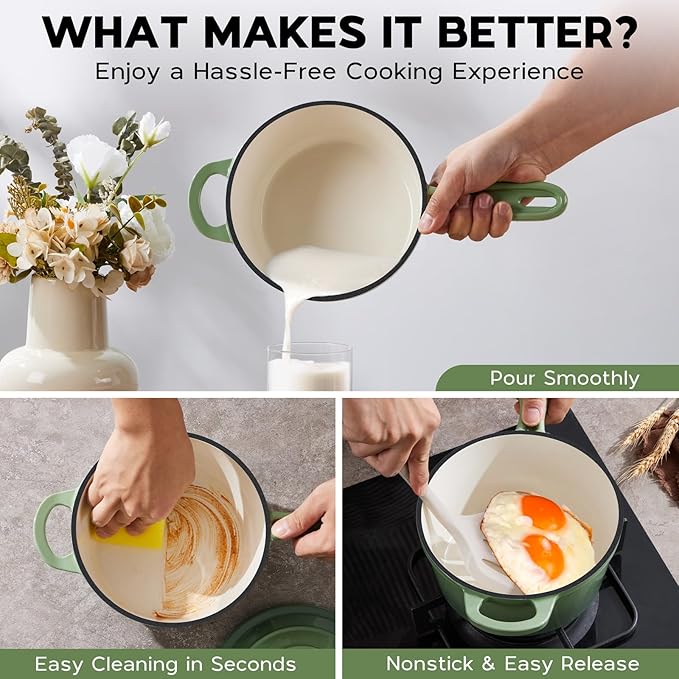 WHAT MAKES IT BETTER?
Enjoy a Hassle-Free Cooking Experience

Pour Smoothly

Easy Cleaning in Seconds

Nonstick & Easy Release