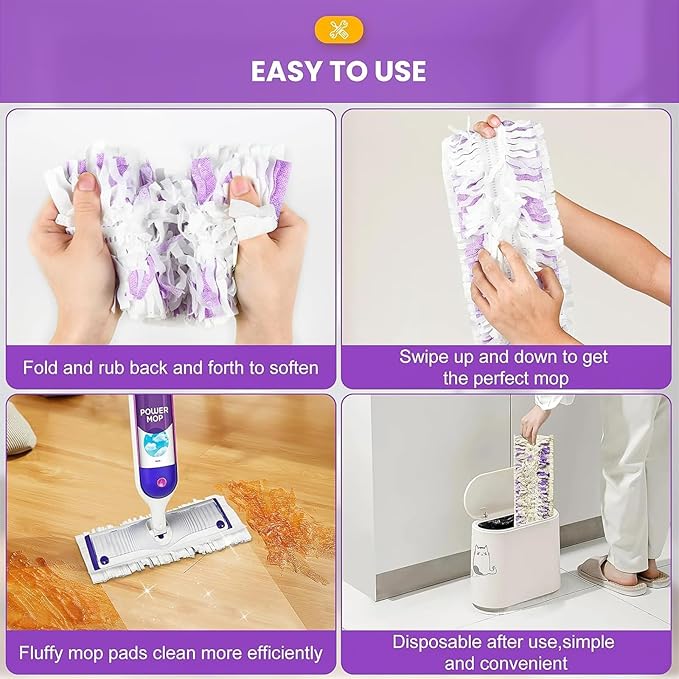 EASY TO USE

Fold and rub back and forth to soften

Swipe up and down to get the perfect mop

POWER MOP

Fluffy mop pads clean more efficiently

Disposable after use,simple and convenient