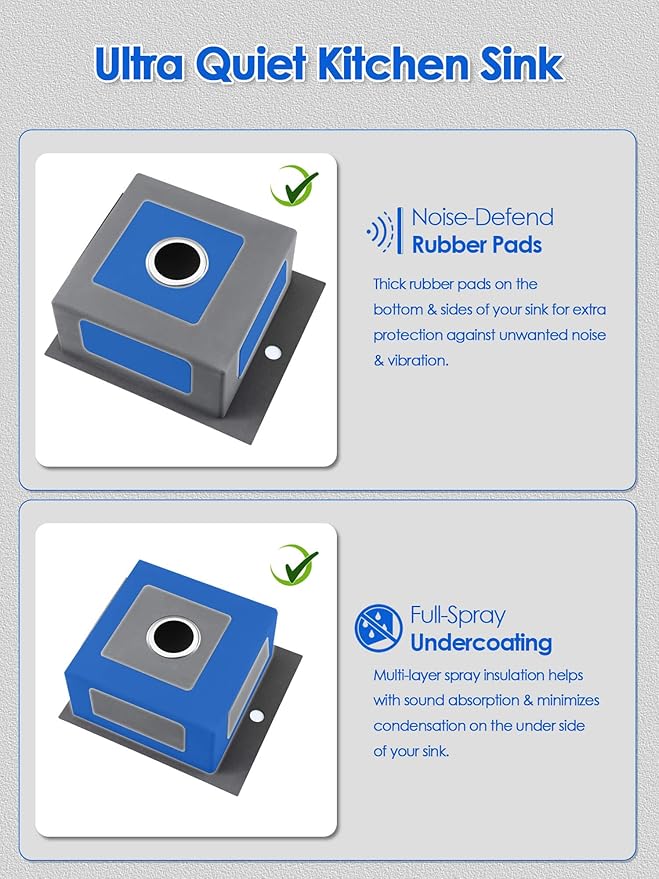 Ultra Quiet Kitchen Sink

Noise-Defend
Rubber Pads

Thick rubber pads on the bottom & sides of your sink for extra protection against unwanted noise & vibration.

Full-Spray
Undercoating

Multi-layer spray insulation helps with sound absorption & minimizes condensation on the under side of your sink.