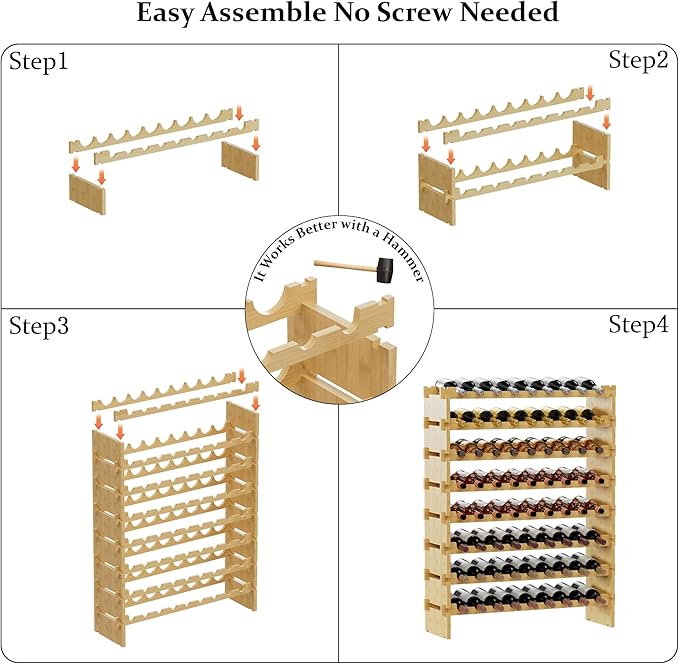 Easy Assemble No Screw Needed

Step1

Step2

It Works Better with a Hammer

Step3

Step4