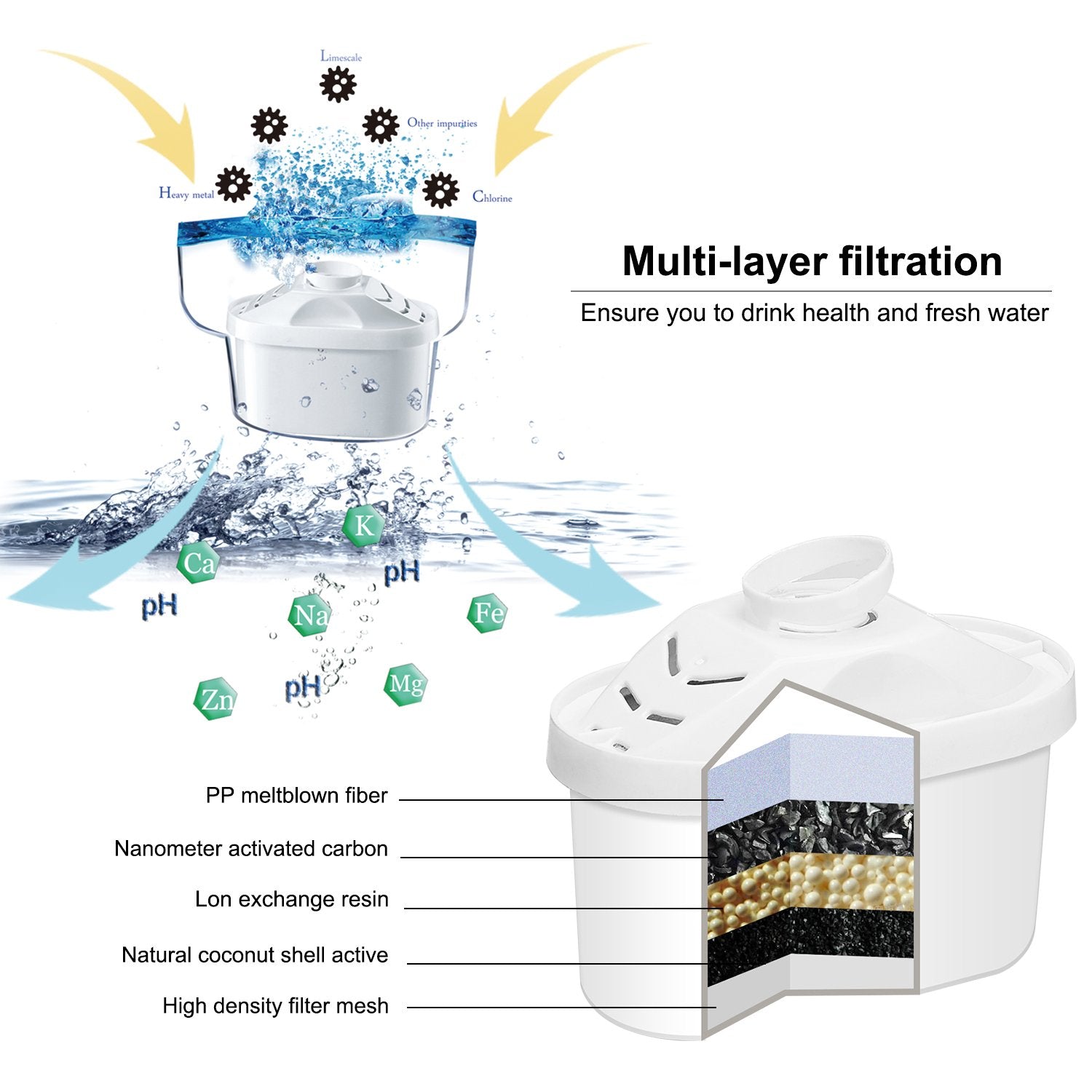 Limescale

Other impurities

Heavy metal

Chlorine

Multi-layer filtration

Ensure you to drink health and fresh water

K

Ca

pH

pH

Na

Fe

Zn

pH

Mg

PP meltblown fiber

Nanometer activated carbon

Lon exchange resin

Natural coconut shell active

High density filter mesh