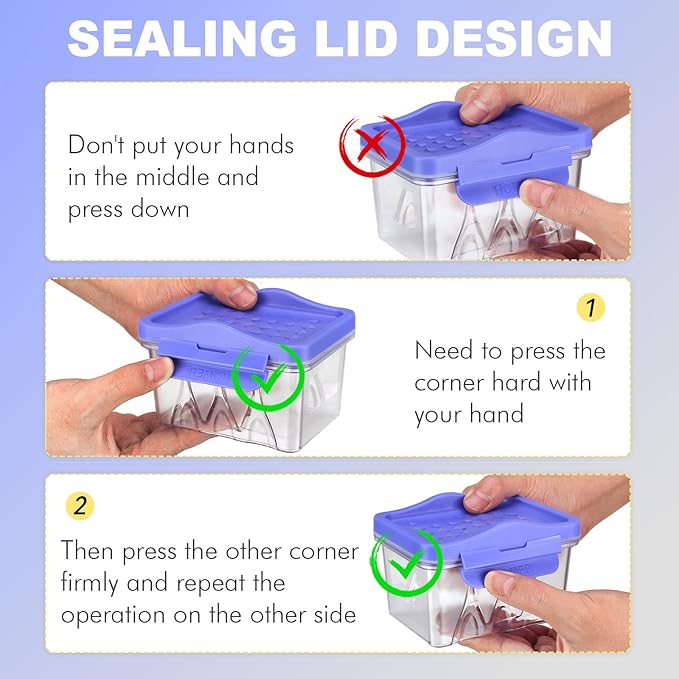 SEALING LID DESIGN

Don't put your hands in the middle and press down

1

Need to press the corner hard with your hand

2

Then press the other corner firmly and repeat the operation on the other side