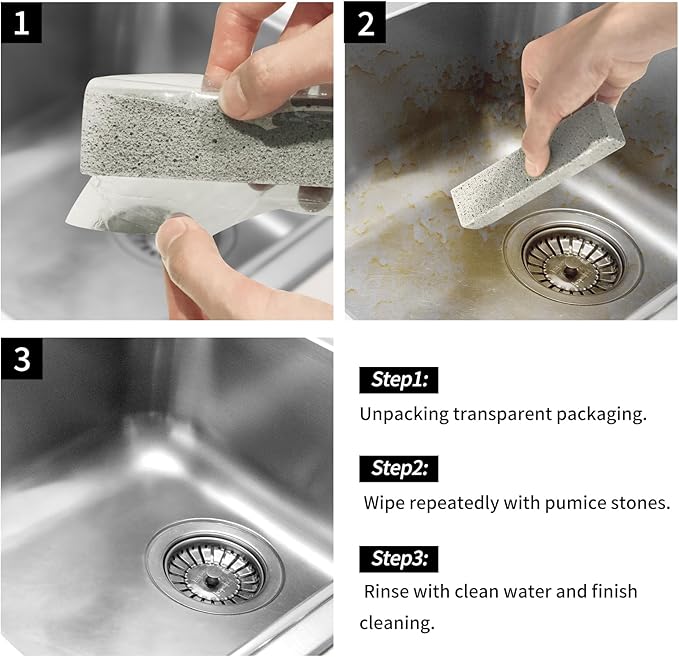 1

2

3

Step1:

Unpacking transparent packaging.

Step2:

Wipe repeatedly with pumice stones.

Step3:

Rinse with clean water and finish cleaning.