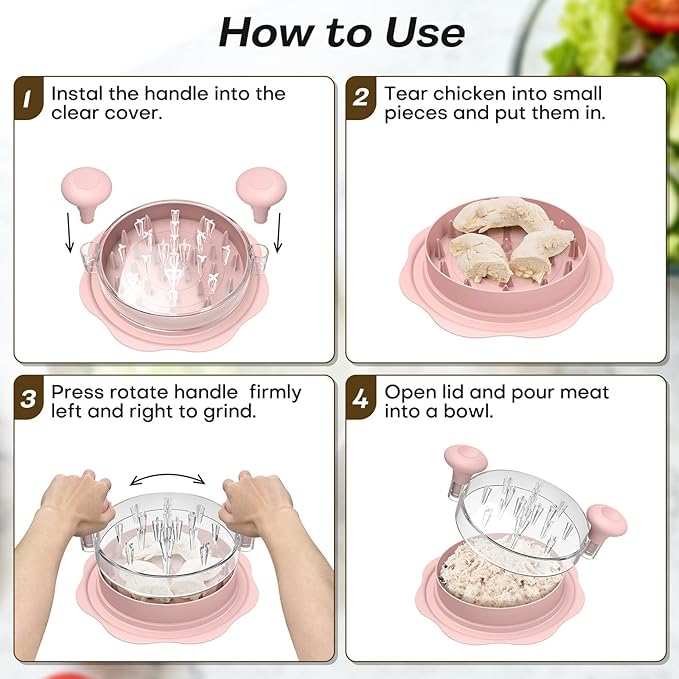 How to Use

1 Instal the handle into the clear cover.

2 Tear chicken into small pieces and put them in.

3 Press rotate handle firmly left and right to grind.

4 Open lid and pour meat into a bowl.