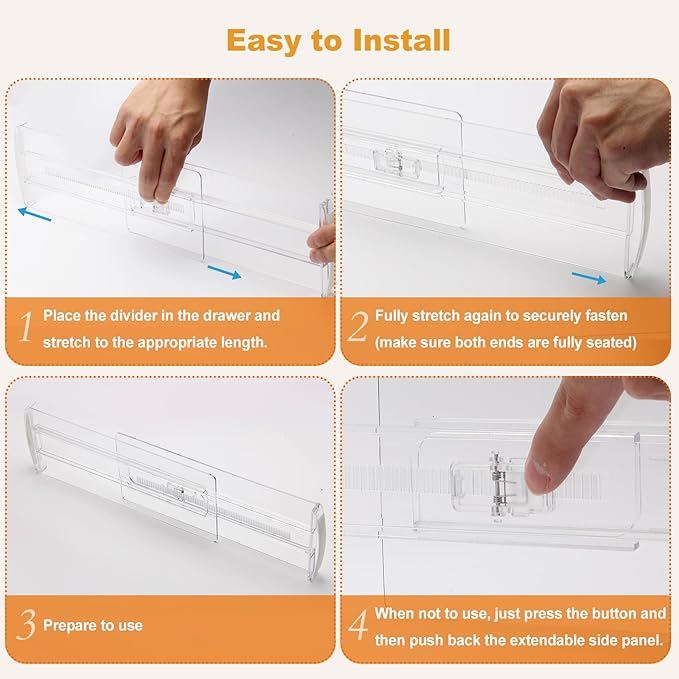 Easy to Install

1 Place the divider in the drawer and stretch to the appropriate length.

2 Fully stretch again to securely fasten (make sure both ends are fully seated)

3 Prepare to use

4 When not to use, just press the button and then push back the extendable side panel.