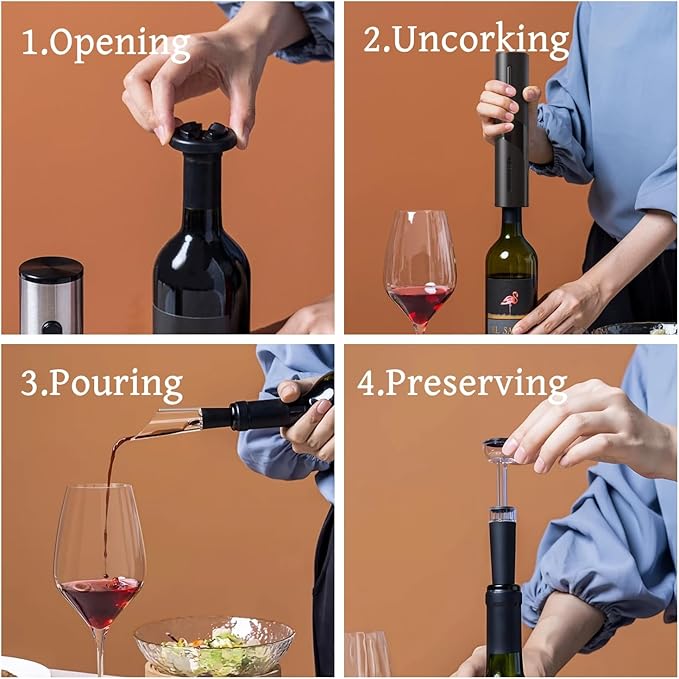 1.Opening

2.Uncorking

3.Pouring

4.Preserving