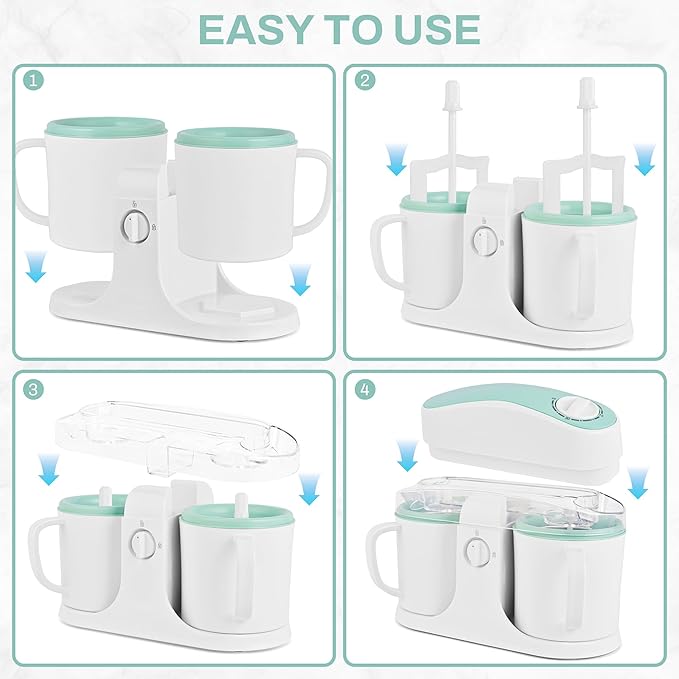 EASY TO USE

1

2

3

4