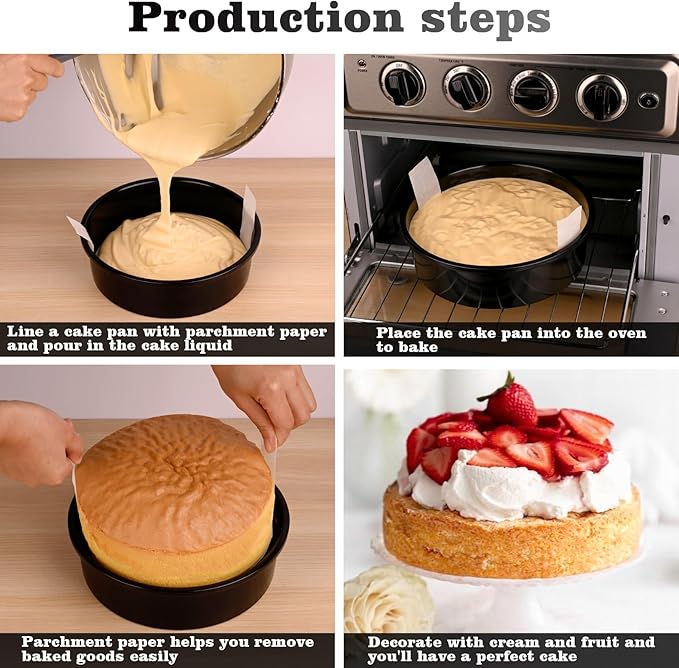 Production steps

Line a cake pan with parchment paper and pour in the cake liquid

Place the cake pan into the oven to bake

Parchment paper helps you remove baked goods easily

Decorate with cream and fruit and you'll have a perfect cake