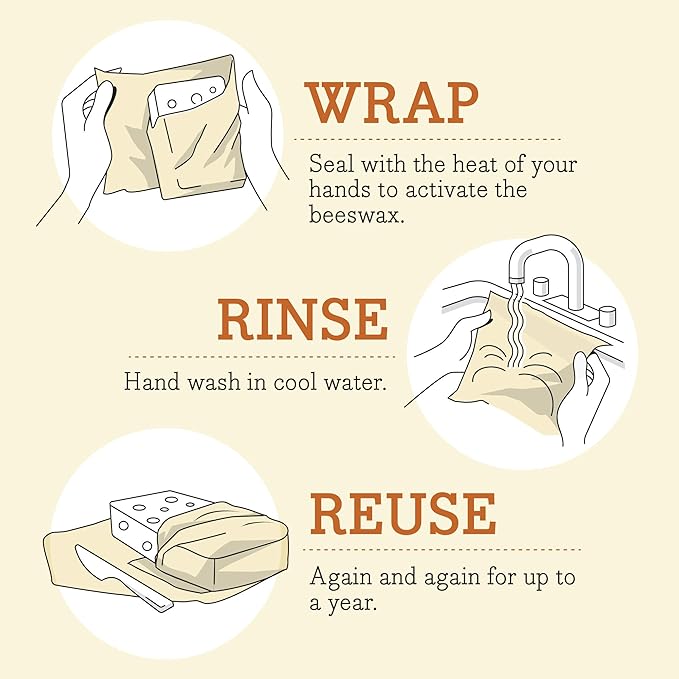 WRAP

Seal with the heat of your hands to activate the beeswax.

RINSE

Hand wash in cool water.

REUSE

Again and again for up to a year.