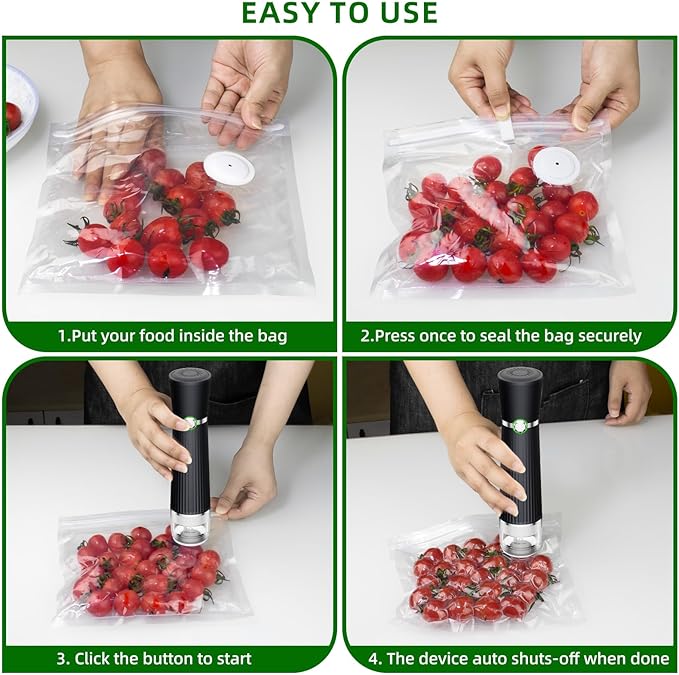 EASY TO USE

1.Put your food inside the bag

2.Press once to seal the bag securely

3. Click the button to start

4. The device auto shuts-off when done