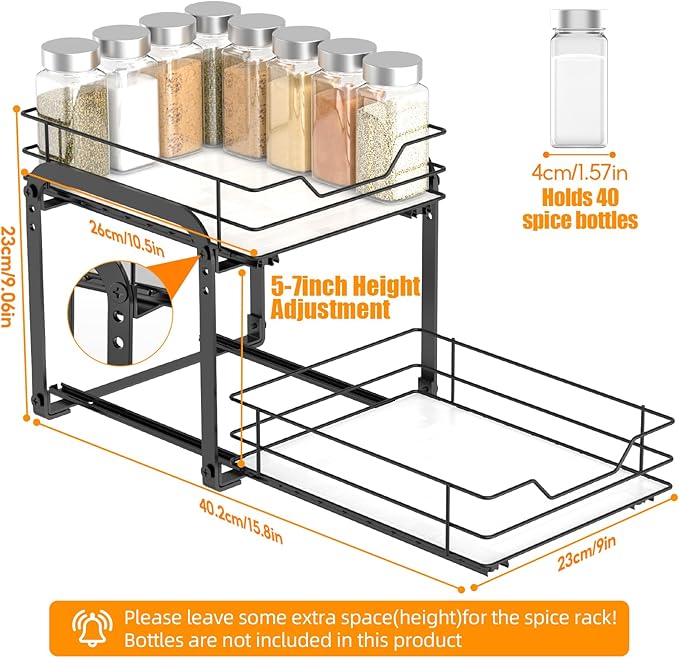 4cm/1.57in
Holds 40 spice bottles

23cm/9.06in

26cm/10.5in

5-7inch Height Adjustment

40.2cm/15.8in

23cm/9in

Please leave some extra space(height)for the spice rack!
Bottles are not included in this product