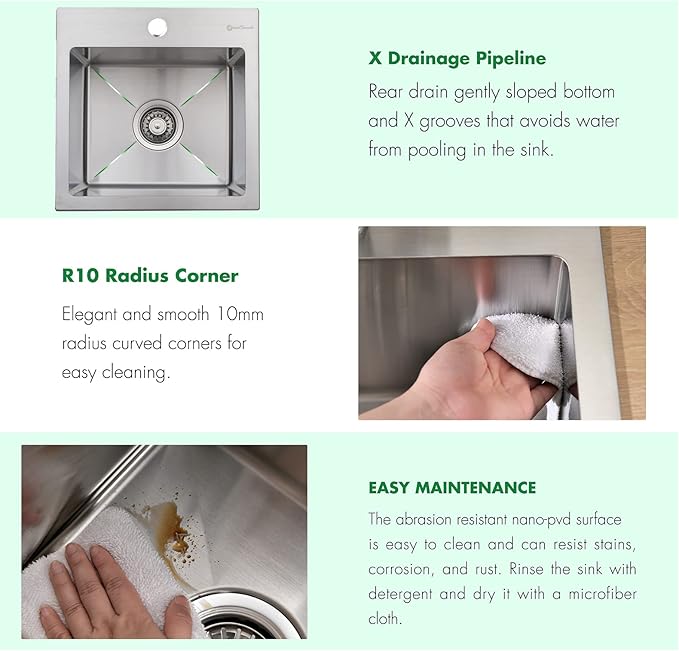 X Drainage Pipeline

Rear drain gently sloped bottom and X grooves that avoids water from pooling in the sink.

R10 Radius Corner

Elegant and smooth 10mm radius curved corners for easy cleaning.

EASY MAINTENANCE

The abrasion resistant nano-pvd surface is easy to clean and can resist stains, corrosion, and rust. Rinse the sink with detergent and dry it with a microfiber cloth.