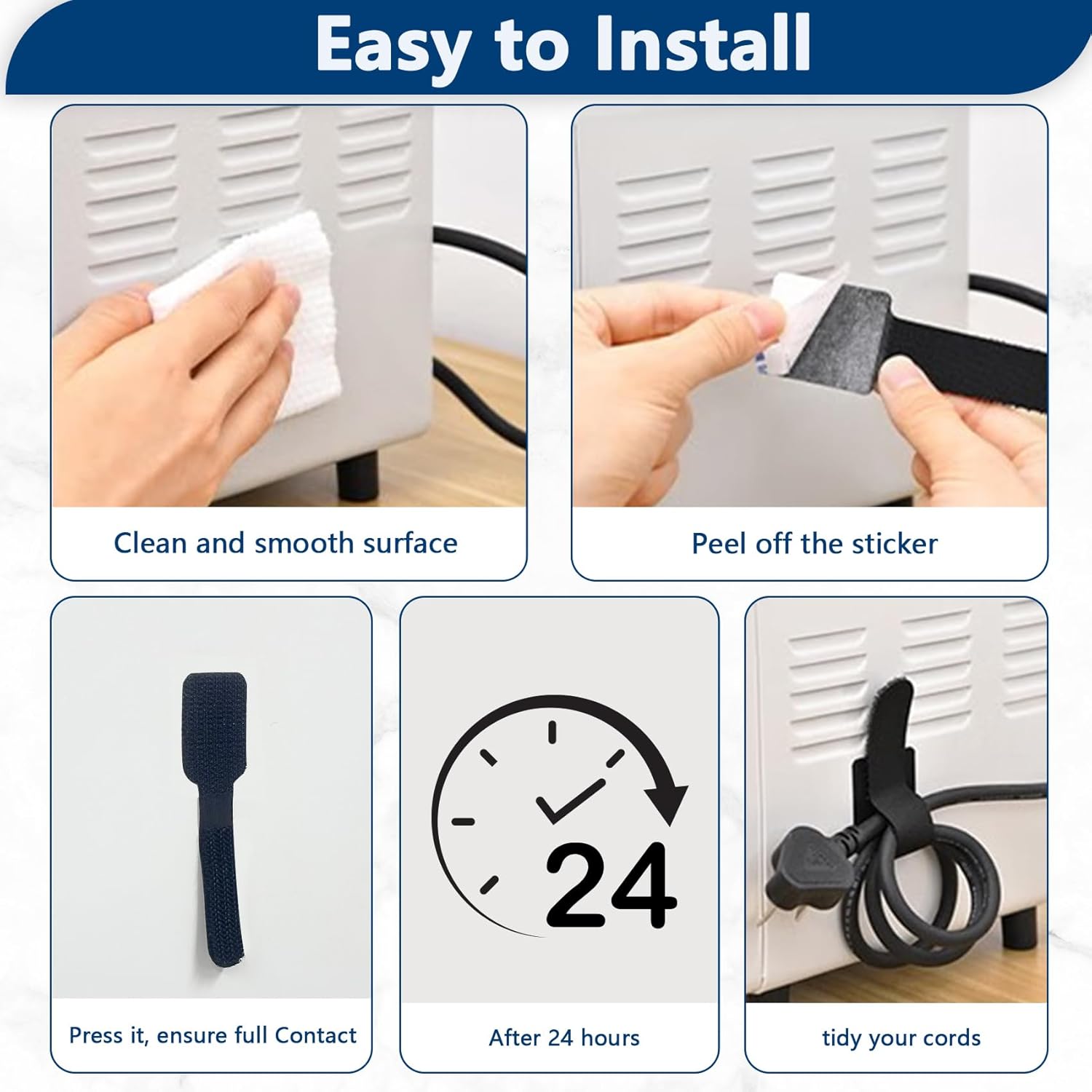 Easy to Install

Clean and smooth surface

Peel off the sticker

Press it, ensure full Contact

24

After 24 hours

tidy your cords