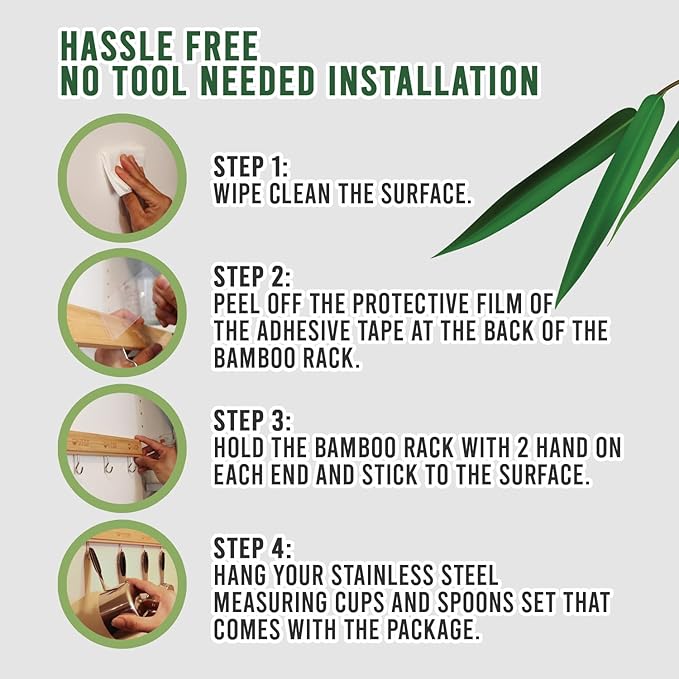 HASSLE FREE
NO TOOL NEEDED INSTALLATION

STEP 1:
WIPE CLEAN THE SURFACE.

STEP 2:
PEEL OFF THE PROTECTIVE FILM OF THE ADHESIVE TAPE AT THE BACK OF THE BAMBOO RACK.

STEP 3:
HOLD THE BAMBOO RACK WITH 2 HAND ON EACH END AND STICK TO THE SURFACE.

STEP 4:
HANG YOUR STAINLESS STEEL MEASURING CUPS AND SPOONS SET THAT COMES WITH THE PACKAGE.