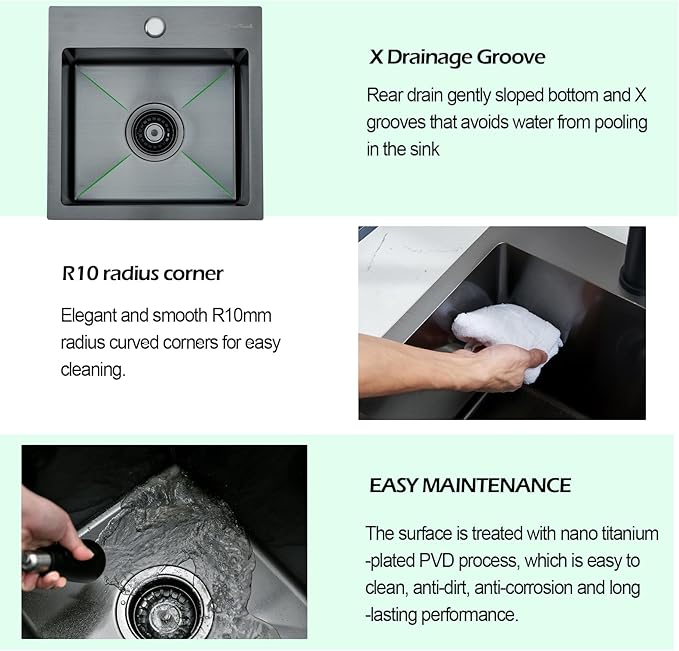 X Drainage Groove

Rear drain gently sloped bottom and X grooves that avoids water from pooling in the sink

R10 radius corner

Elegant and smooth R10mm radius curved corners for easy cleaning.

EASY MAINTENANCE

The surface is treated with nano titanium -plated PVD process, which is easy to clean, anti-dirt, anti-corrosion and long -lasting performance.