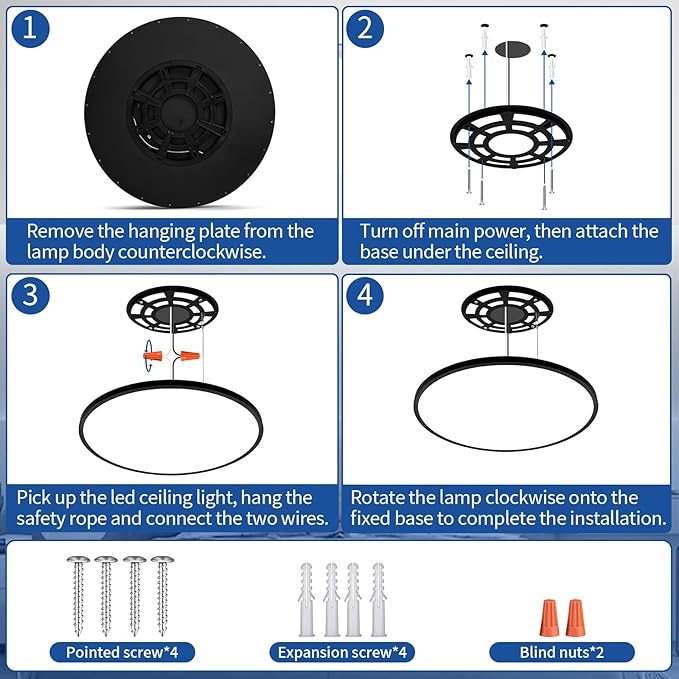 1

Remove the hanging plate from the lamp body counterclockwise.

2

Turn off main power, then attach the base under the ceiling.

3

Pick up the led ceiling light, hang the safety rope and connect the two wires.

4

Rotate the lamp clockwise onto the fixed base to complete the installation.

Pointed screw*4

Expansion screw*4

Blind nuts*2