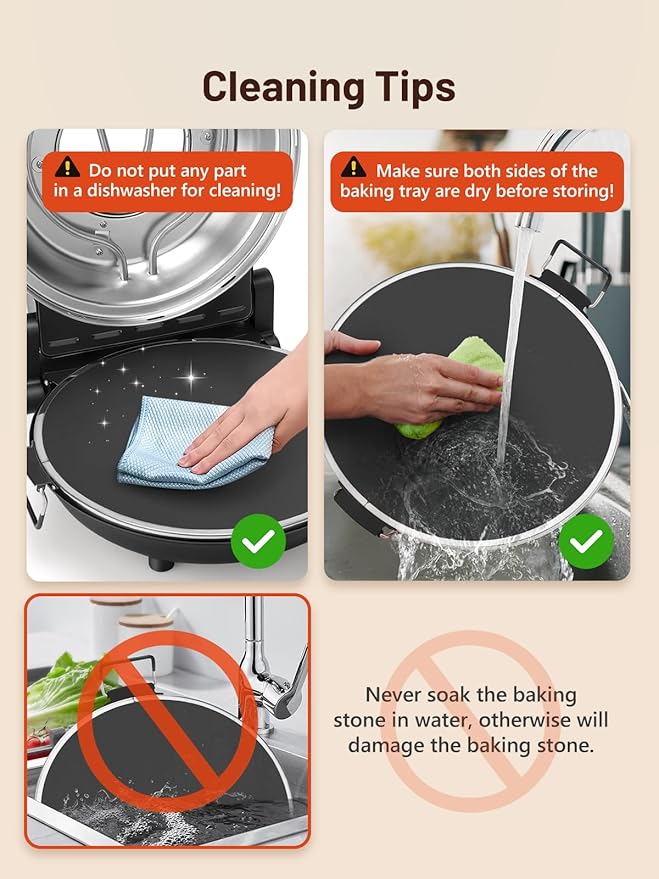 Cleaning Tips

Do not put any part in a dishwasher for cleaning!

Make sure both sides of the baking tray are dry before storing!

Never soak the baking stone in water, otherwise will damage the baking stone.