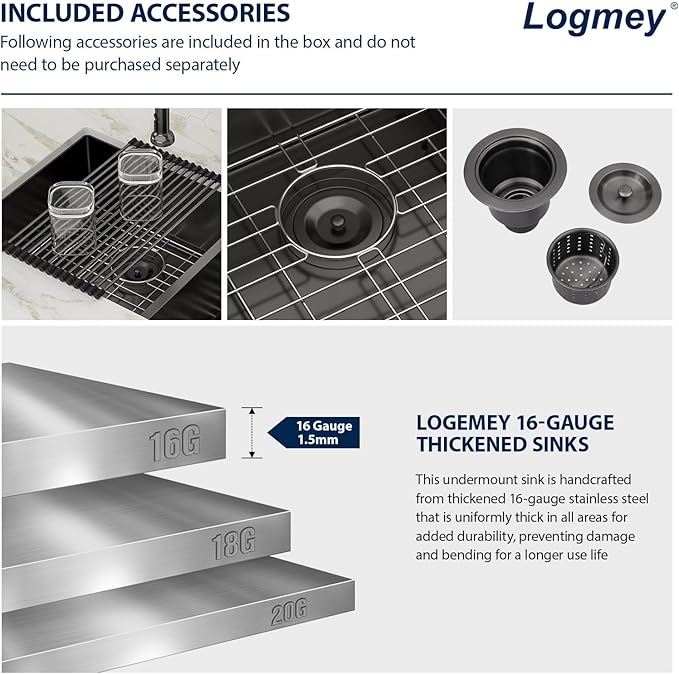 INCLUDED ACCESSORIES

Logmey®

Following accessories are included in the box and do not need to be purchased separately

16G

16 Gauge
1.5mm

18G

20G

LOGEMEY 16-GAUGE THICKENED SINKS

This undermount sink is handcrafted from thickened 16-gauge stainless steel that is uniformly thick in all areas for added durability, preventing damage and bending for a longer use life