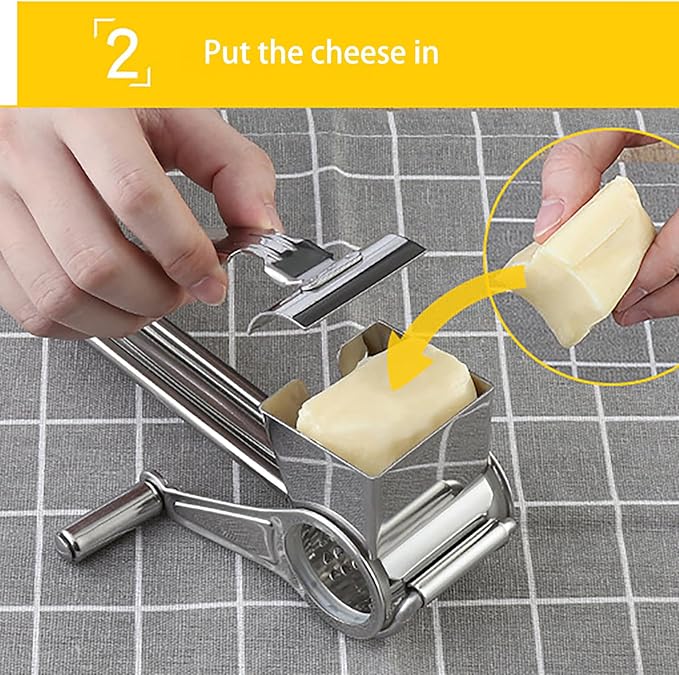 2

Put the cheese in