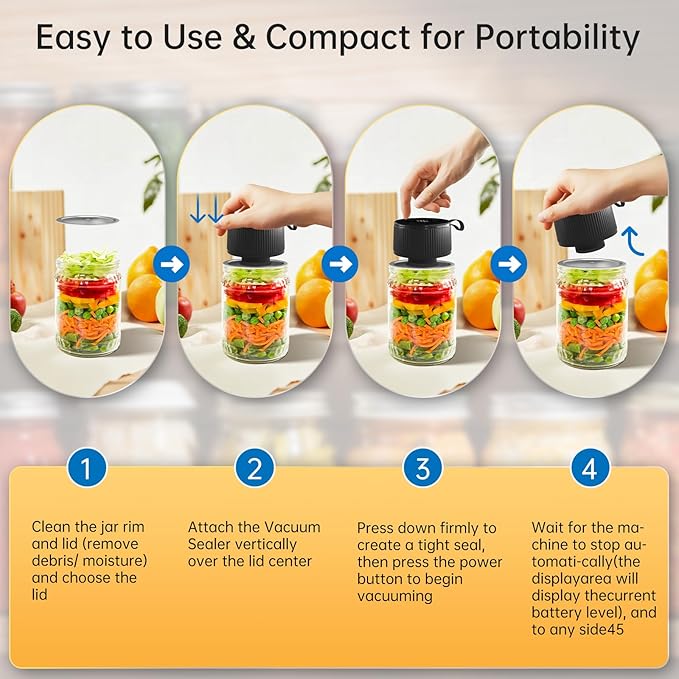 Easy to Use & Compact for Portability

1

Clean the jar rim and lid (remove debris/ moisture) and choose the lid

2

Attach the Vacuum Sealer vertically over the lid center

3

Press down firmly to create a tight seal, then press the power button to begin vacuuming

4

Wait for the machine to stop automati-cally(the displayarea will display thecurrent battery level), and to any side45