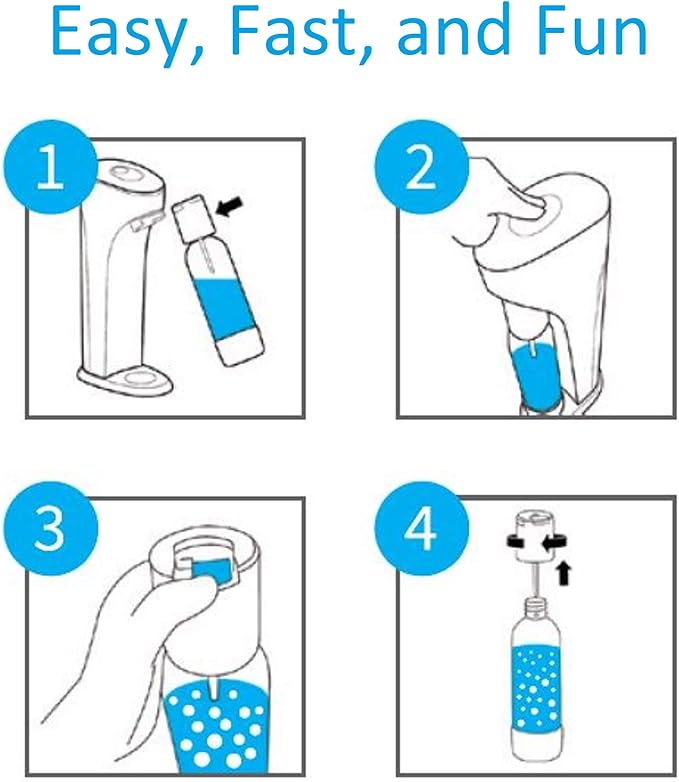 Easy, Fast, and Fun

1

2

3

4