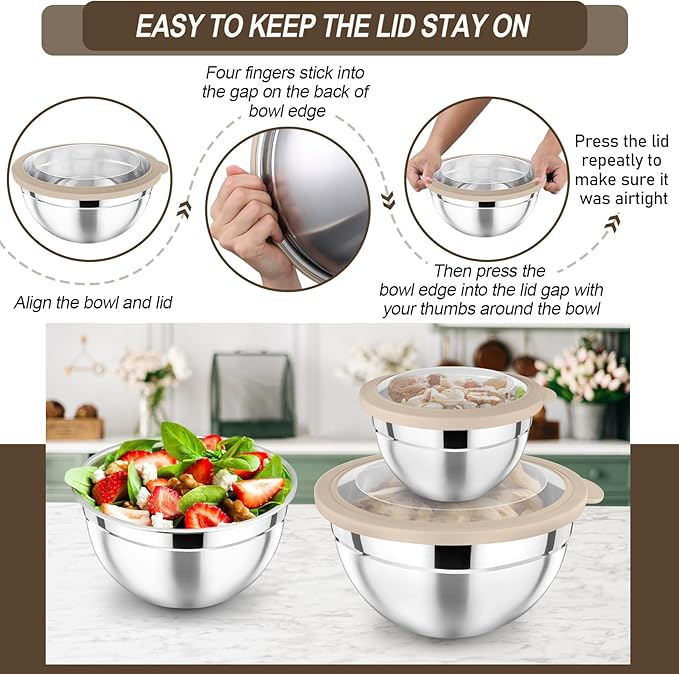 EASY TO KEEP THE LID STAY ON

Align the bowl and lid

Four fingers stick into the gap on the back of bowl edge

Then press the bowl edge into the lid gap with your thumbs around the bowl

Press the lid repeatly to make sure it was airtight