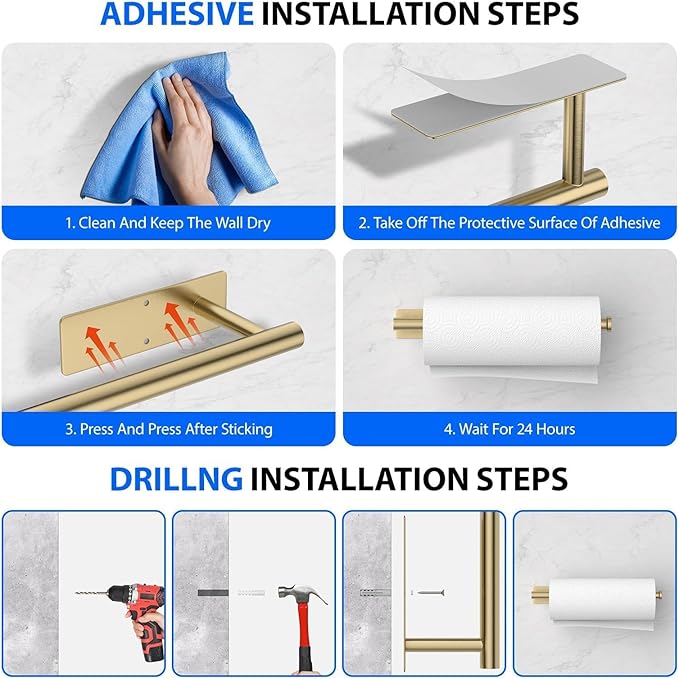 ADHESIVE INSTALLATION STEPS

1. Clean And Keep The Wall Dry

2. Take Off The Protective Surface Of Adhesive

3. Press And Press After Sticking

4. Wait For 24 Hours

DRILLNG INSTALLATION STEPS