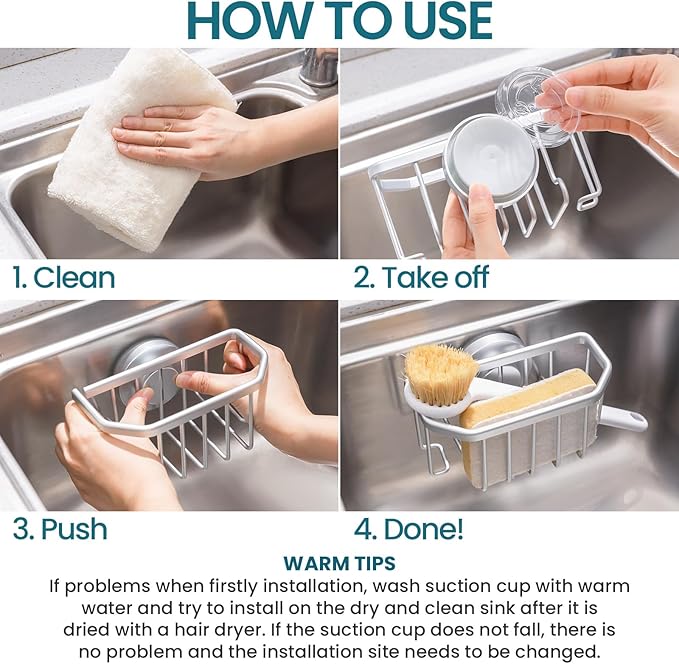 HOW TO USE

1. Clean

2. Take off

3. Push

4. Done!

WARM TIPS

If problems when firstly installation, wash suction cup with warm water and try to install on the dry and clean sink after it is dried with a hair dryer. If the suction cup does not fall, there is no problem and the installation site needs to be changed.