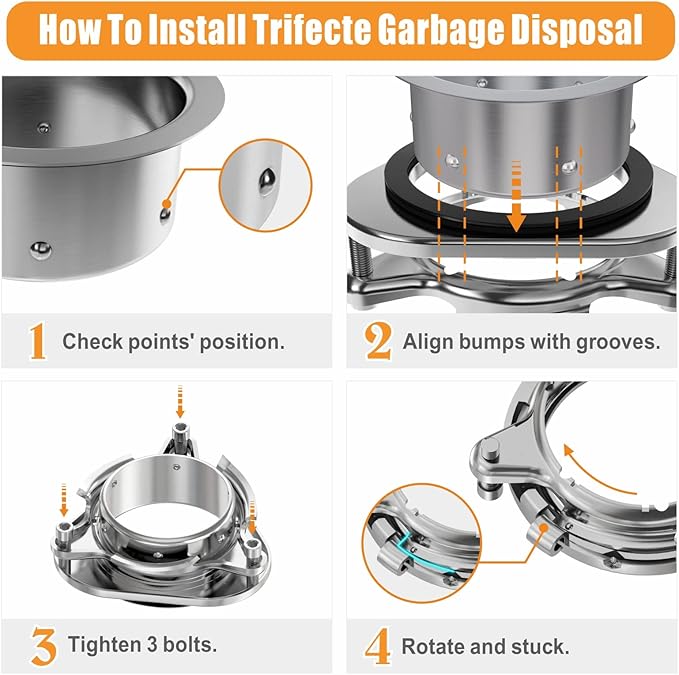 How To Install Trifecte Garbage Disposal

1 Check points' position.

2 Align bumps with grooves.

3 Tighten 3 bolts.

4 Rotate and stuck.