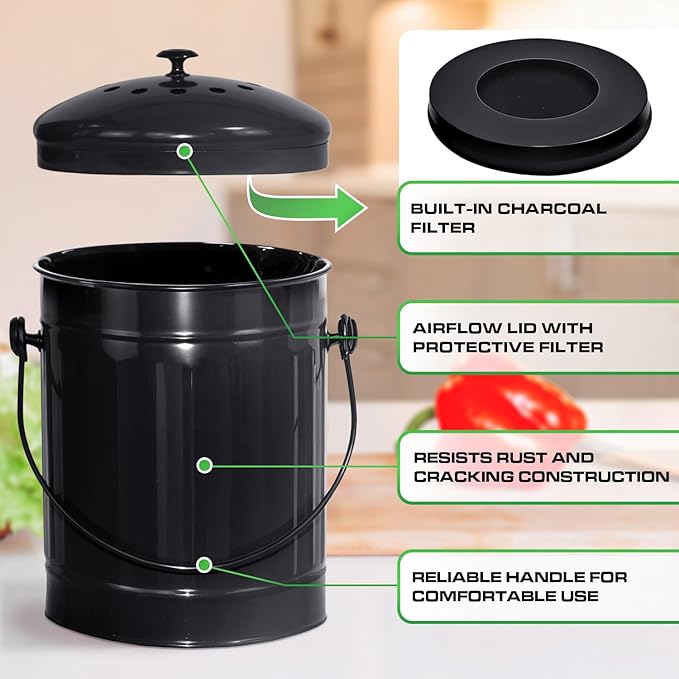 BUILT-IN CHARCOAL FILTER

AIRFLOW LID WITH PROTECTIVE FILTER

RESISTS RUST AND CRACKING CONSTRUCTION

RELIABLE HANDLE FOR COMFORTABLE USE