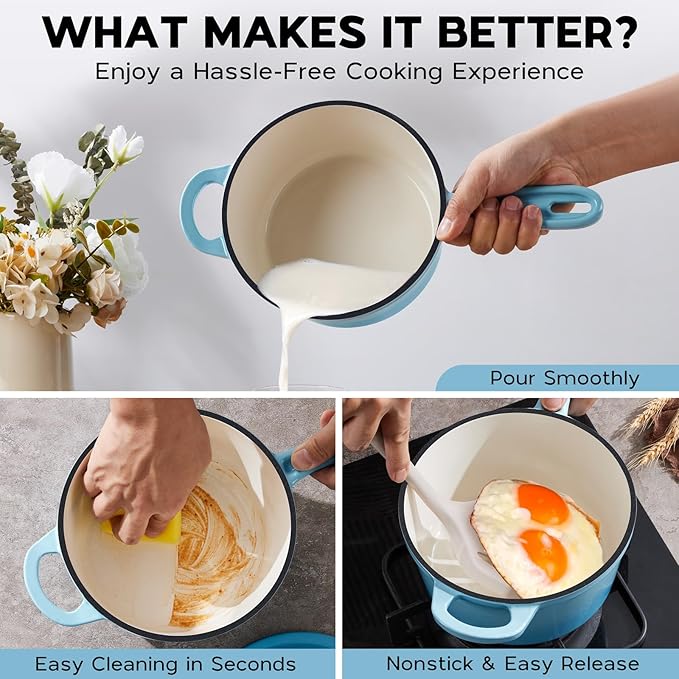 WHAT MAKES IT BETTER?
Enjoy a Hassle-Free Cooking Experience

Pour Smoothly

Easy Cleaning in Seconds

Nonstick & Easy Release