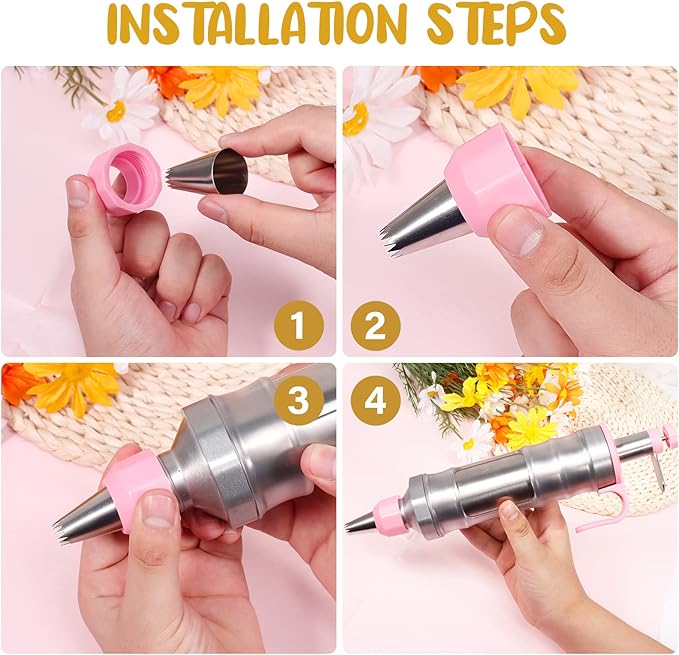 INSTALLATION STEPS

1

2

3

4