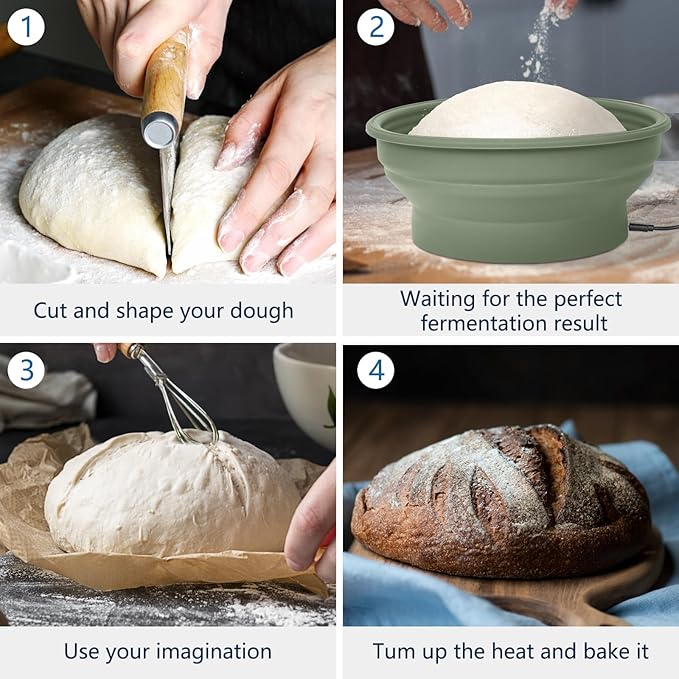 1

Cut and shape your dough

2

Waiting for the perfect fermentation result

3

Use your imagination

4

Tum up the heat and bake it