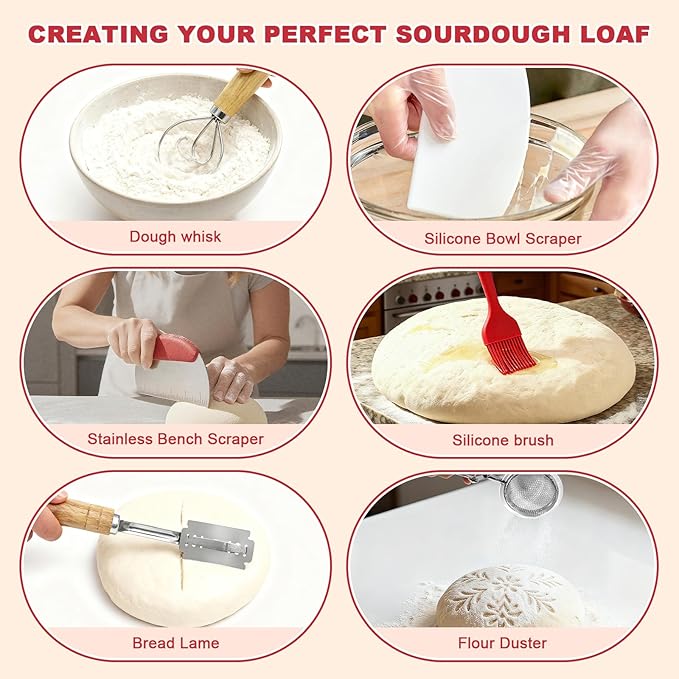 CREATING YOUR PERFECT SOURDOUGH LOAF

Dough whisk

Silicone Bowl Scraper

Stainless Bench Scraper

Silicone brush

Bread Lame

Flour Duster