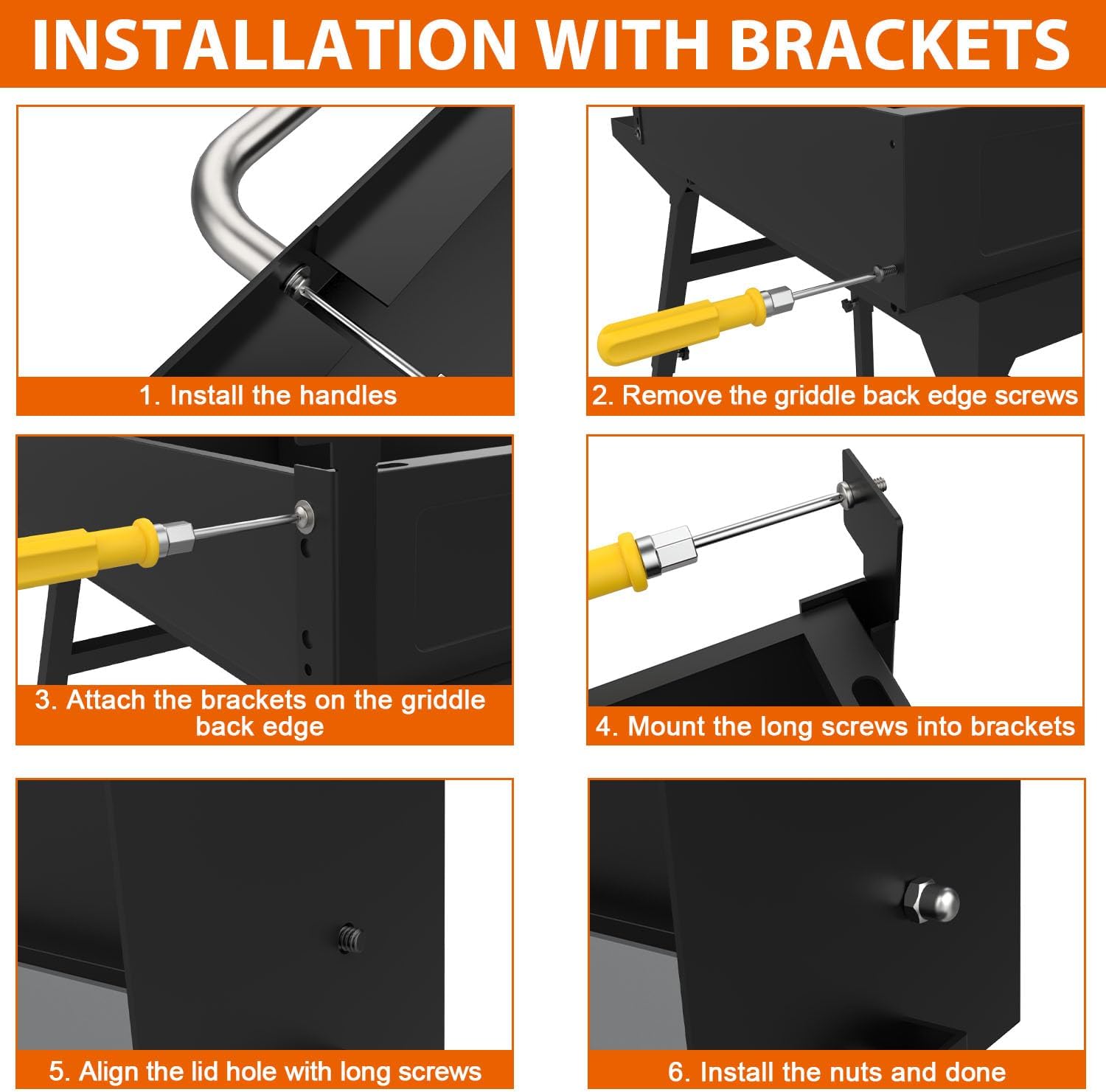 INSTALLATION WITH BRACKETS

1. Install the handles

2. Remove the griddle back edge screws

3. Attach the brackets on the griddle back edge

4. Mount the long screws into brackets

5. Align the lid hole with long screws

6. Install the nuts and done