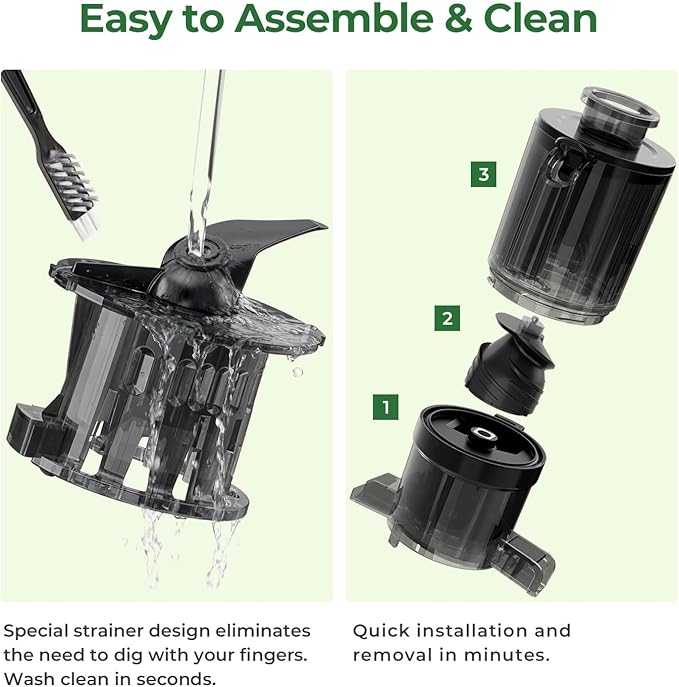 Easy to Assemble & Clean

3

2

1

Special strainer design eliminates the need to dig with your fingers. Wash clean in seconds.

Quick installation and removal in minutes.